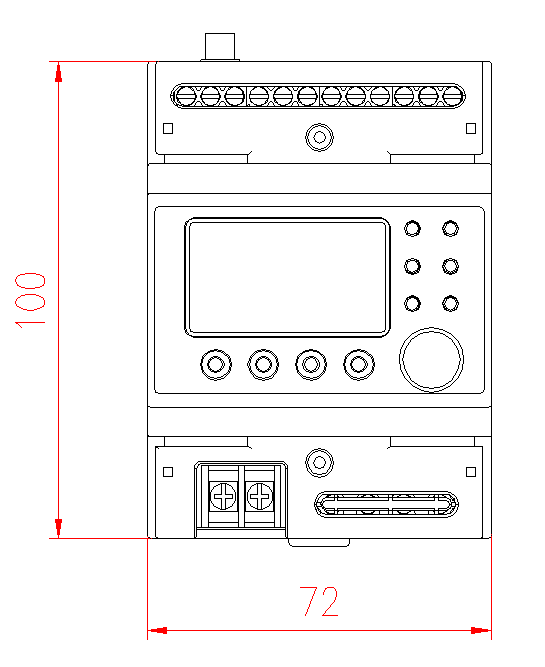 100

72