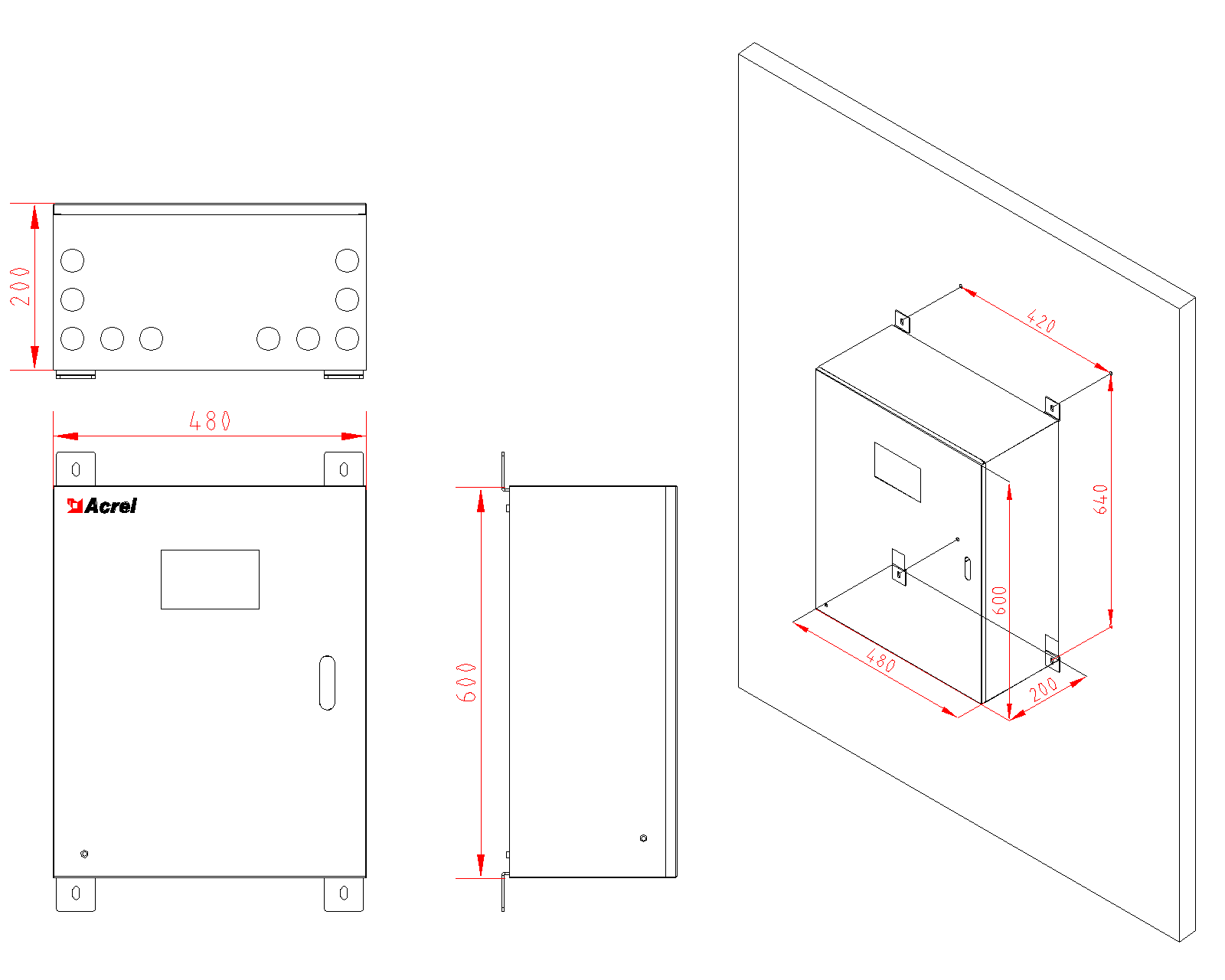 200

480

Acrel

600

420

640

600

480

200